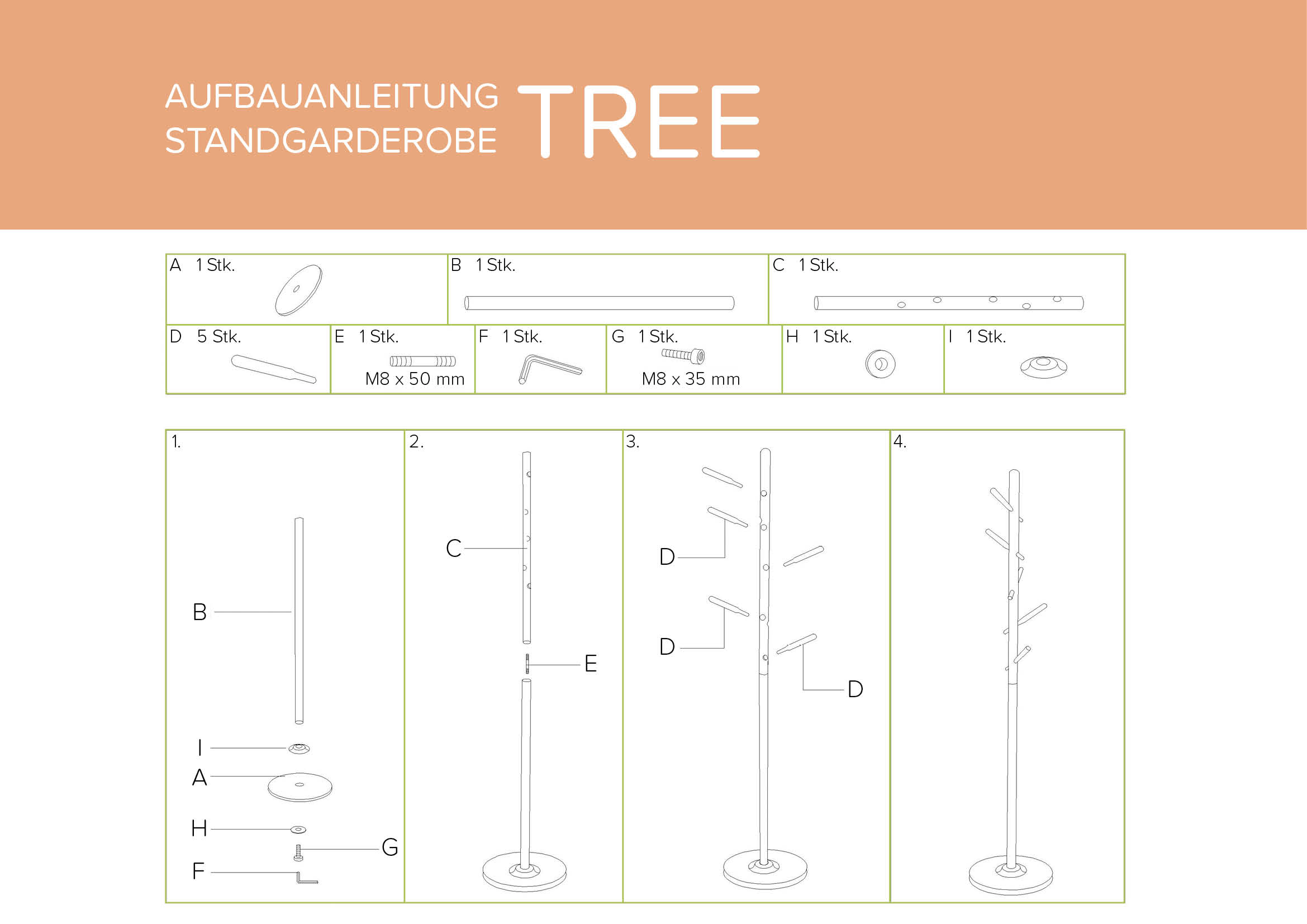 AUFBAUANLEITUNG
STANDGARDEROBE TREE

A 1 Stk.

B 1 Stk.

C 1 Stk.

D 5 Stk.

E 1 Stk.
M8 x 50 mm

F 1 Stk.

G 1 Stk.
M8 x 35 mm

H 1 Stk.

I 1 Stk.

1.
B
I
A
H
G
F

2.
C
E

3.
D
D
D

4.